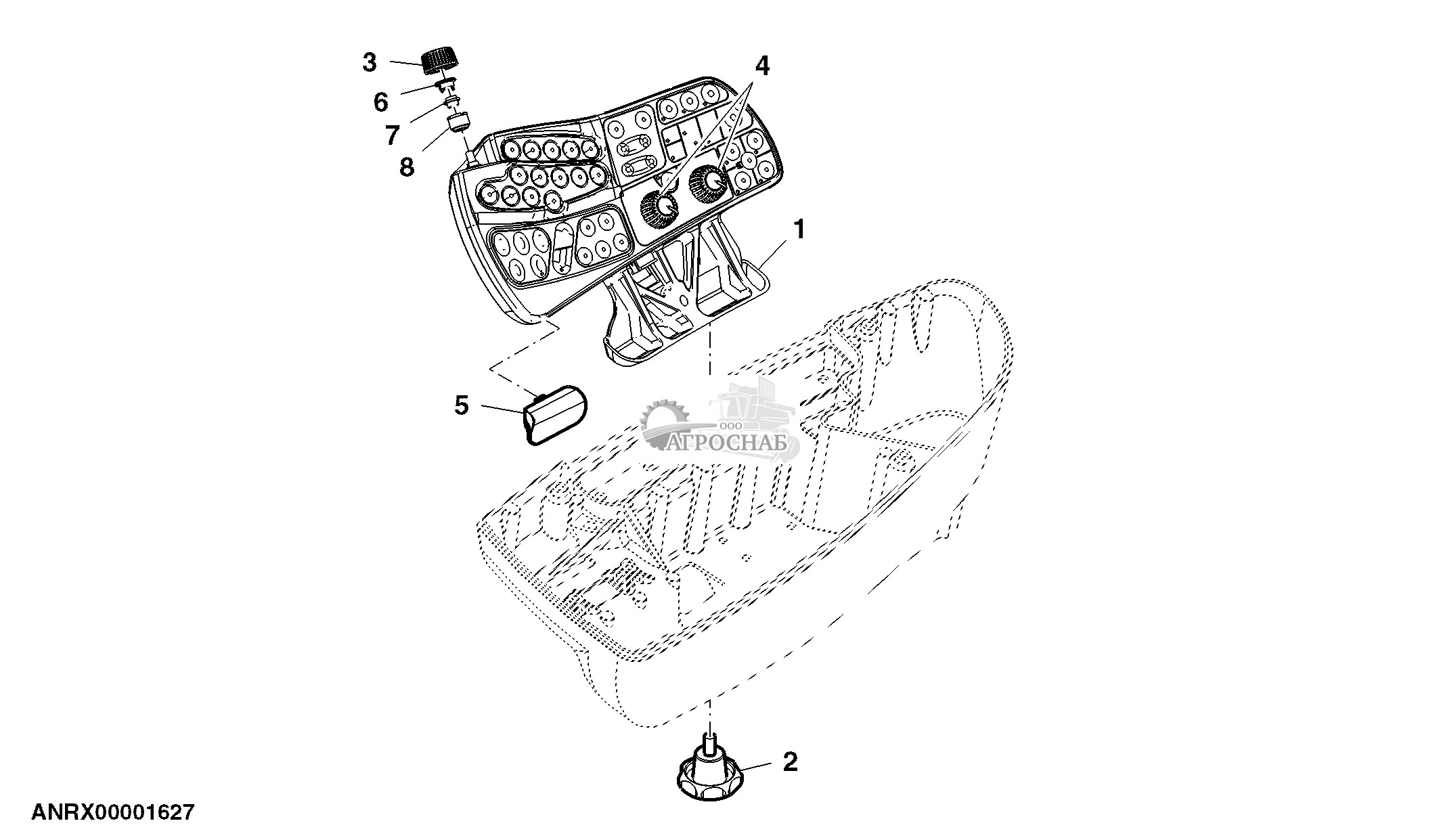 3
6
7
8
4
1
5
ООО
АГРОСНАБ
2
ANRX00001627